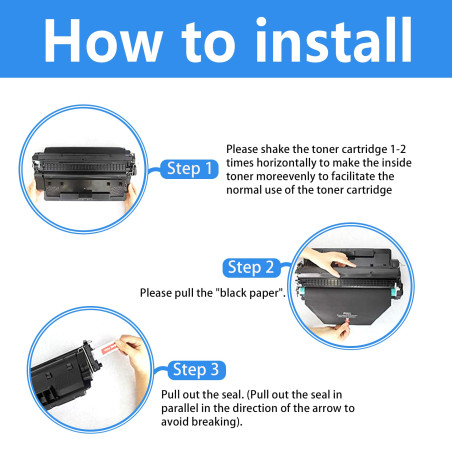 How to install

Step 1

Please shake the toner cartridge 1-2 times horizontally to make the inside toner moreevenly to facilitate the normal use of the toner cartridge

Step 2

Please pull the "black paper".

Step 3

Pull out the seal. (Pull out the seal in parallel in the direction of the arrow to avoid breaking).